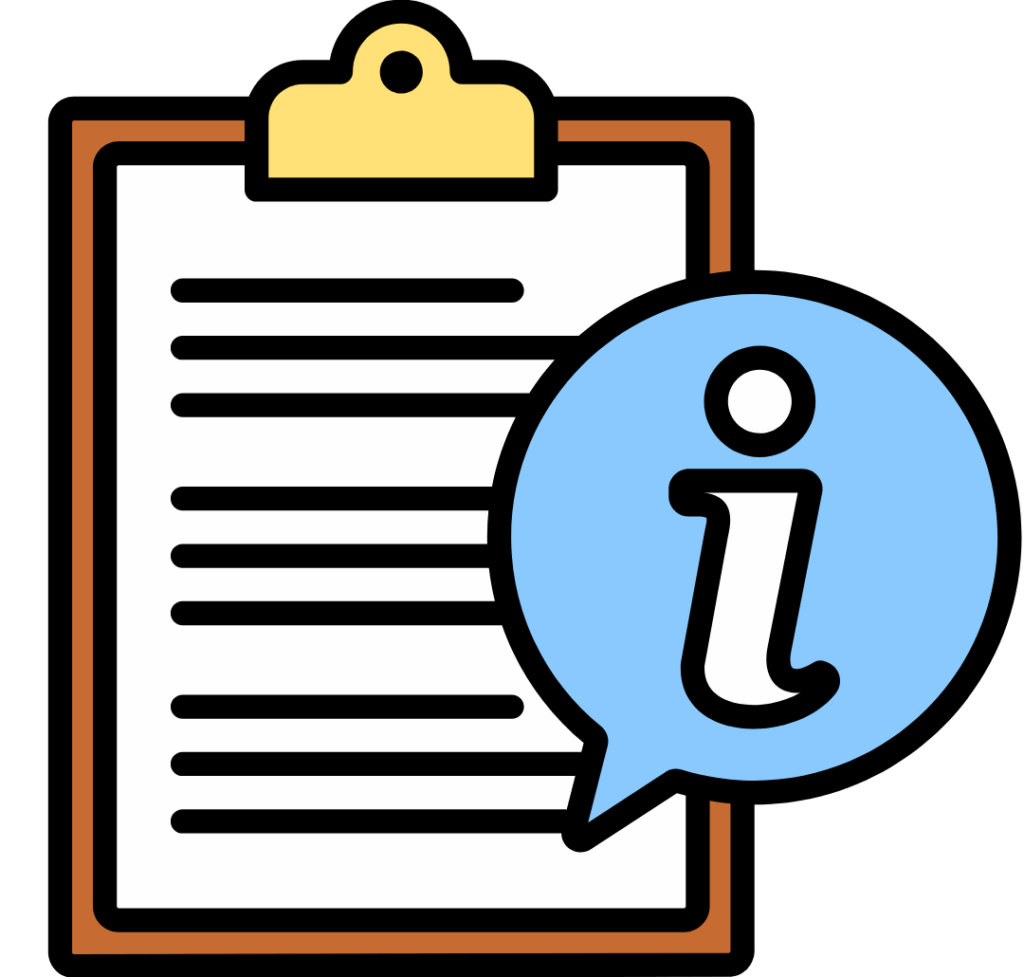 i